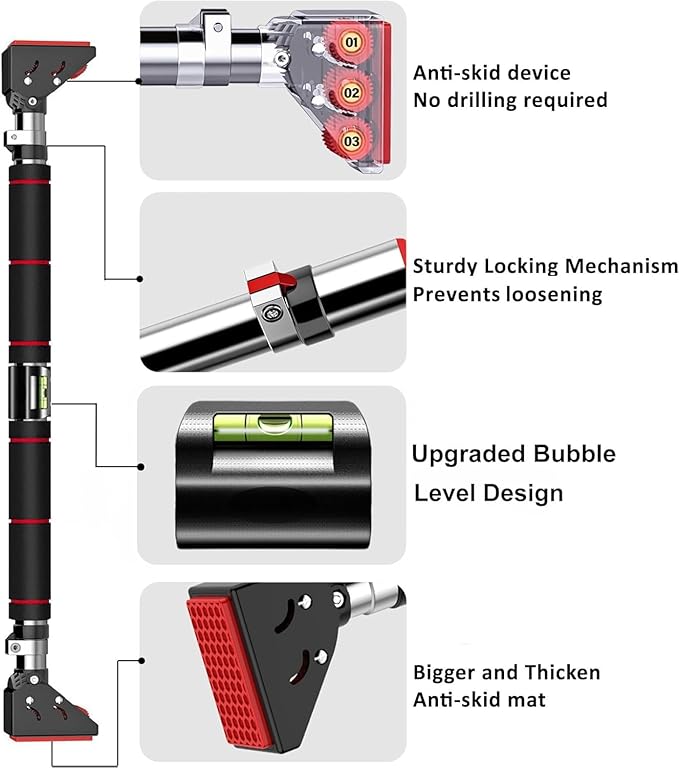 01
02
03

Anti-skid device
No drilling required

Sturdy Locking Mechanism
Prevents loosening

Upgraded Bubble
Level Design

Bigger and Thicken
Anti-skid mat