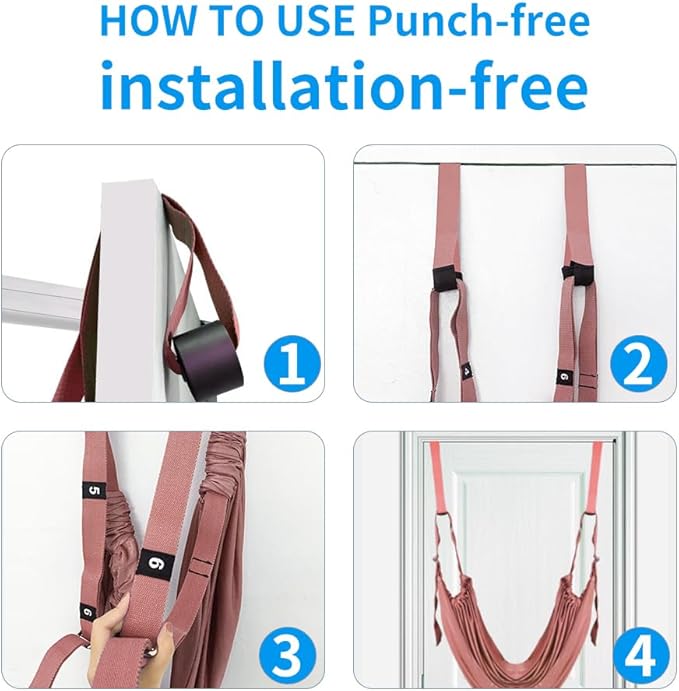 HOW TO USE Punch-free
installation-free

1

4
6
2

5
6
6
3

4