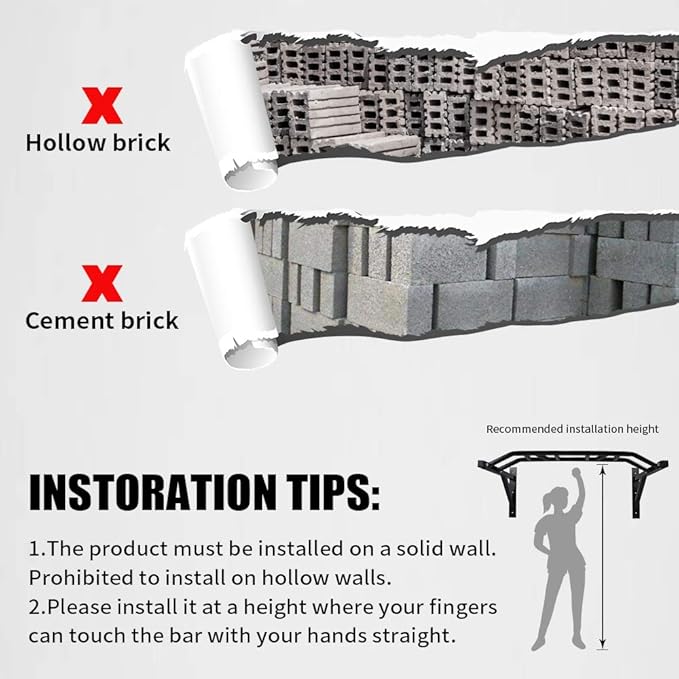 X
Hollow brick

X
Cement brick

Recommended installation height

INSTORATION TIPS:

1.The product must be installed on a solid wall. Prohibited to install on hollow walls.
2.Please install it at a height where your fingers can touch the bar with your hands straight.