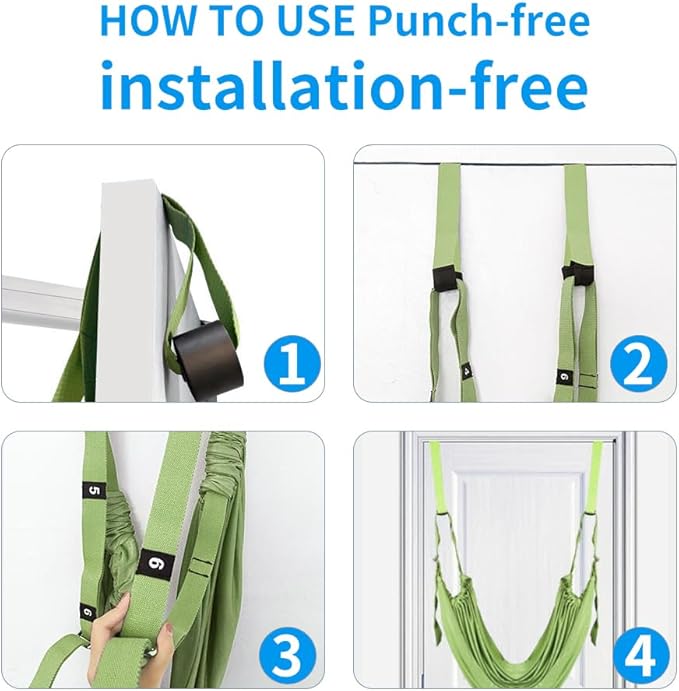 HOW TO USE Punch-free
installation-free

1

4
6
2

5
6
6
3

4