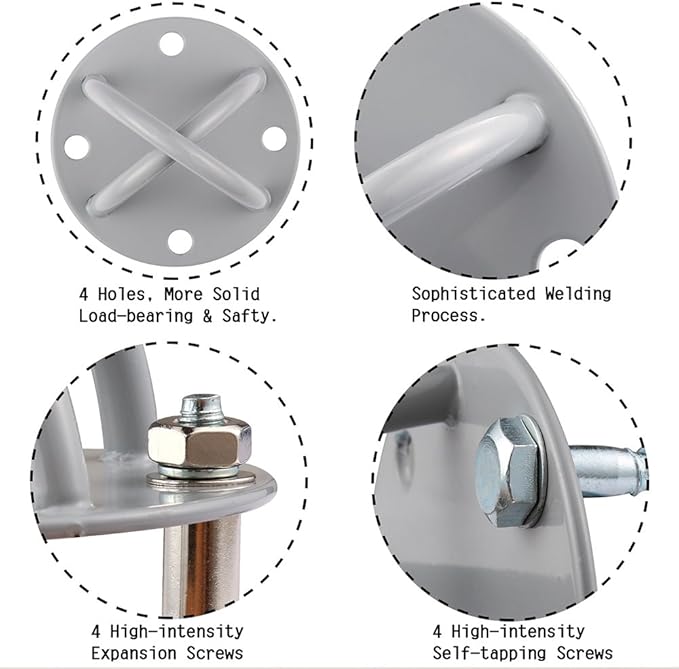 4 Holes, More Solid Load-bearing & Safty.

Sophisticated Welding Process.

4 High-intensity Expansion Screws

4 High-intensity Self-tapping Screws