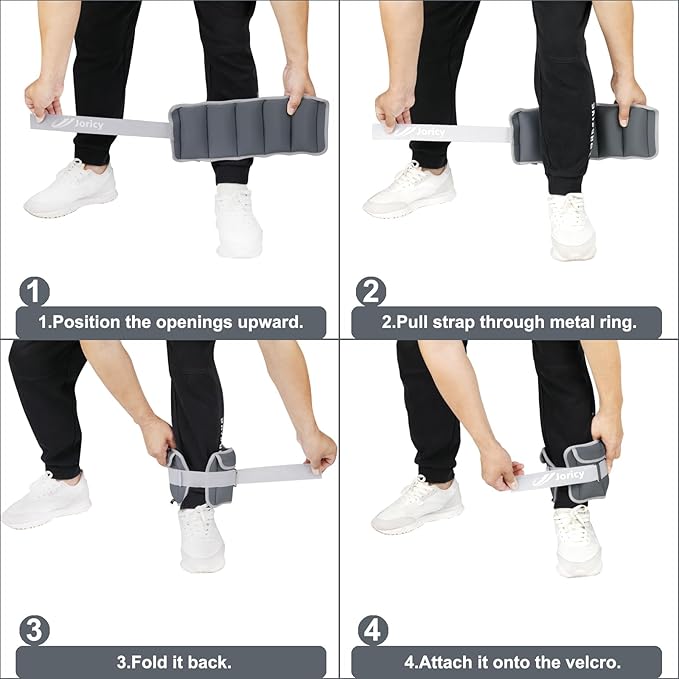 Joricy

1

1.Position the openings upward.

Joricy

2

2.Pull strap through metal ring.

3

3.Fold it back.

Joricy

4

4.Attach it onto the velcro.