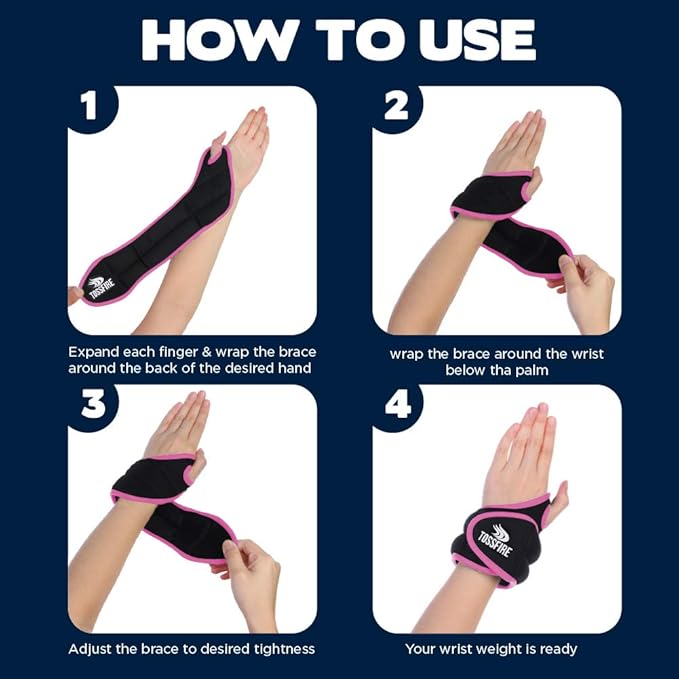 HOW TO USE

1

TOSSFIRE

Expand each finger & wrap the brace around the back of the desired hand

2

wrap the brace around the wrist below tha palm

3

Adjust the brace to desired tightness

4

TOSSFIRE

Your wrist weight is ready