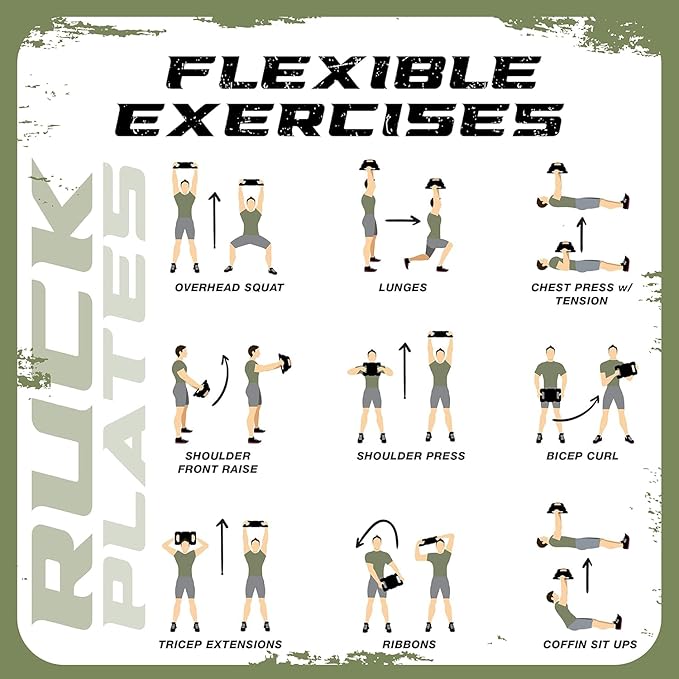 FLEXIBLE EXERCISES

RUCK PLATES

OVERHEAD SQUAT

LUNGES

CHEST PRESS w/ TENSION

SHOULDER FRONT RAISE

SHOULDER PRESS

BICEP CURL

TRICEP EXTENSIONS

RIBBONS

COFFIN SIT UPS