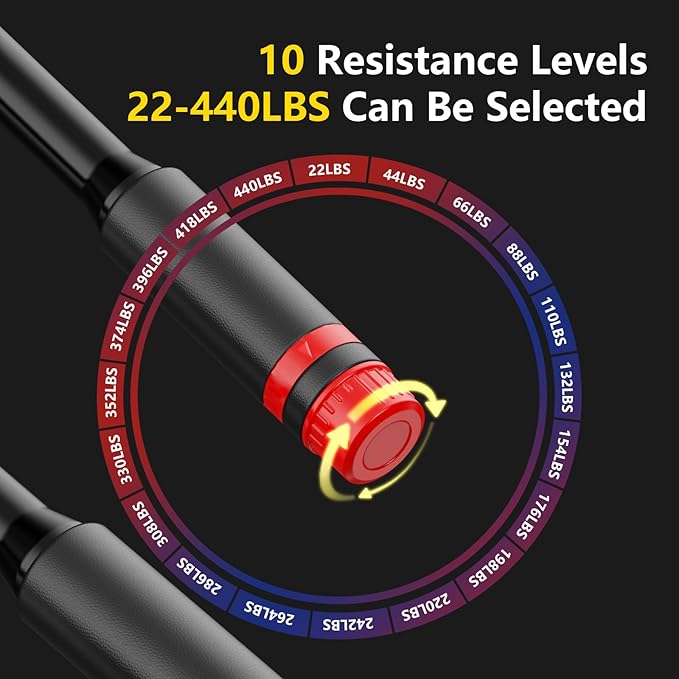 10 Resistance Levels
22-440LBS Can Be Selected

22LBS
44LBS
66LBS
88LBS
110LBS
132LBS
154LBS
176LBS
198LBS
220LBS
242LBS
264LBS
286LBS
308LBS
330LBS
352LBS
374LBS
396LBS
418LBS
440LBS