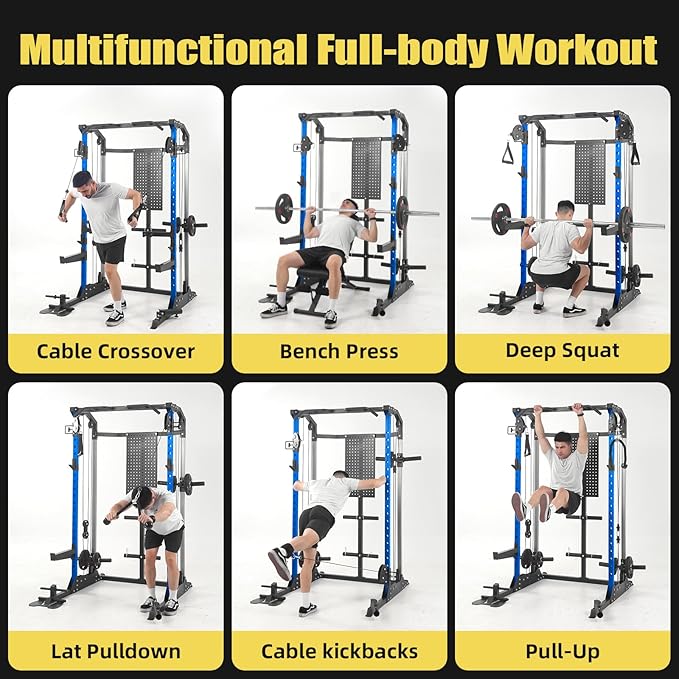 Multifunctional Full-body Workout

Cable Crossover

Bench Press

Deep Squat

Lat Pulldown

Cable kickbacks

Pull-Up