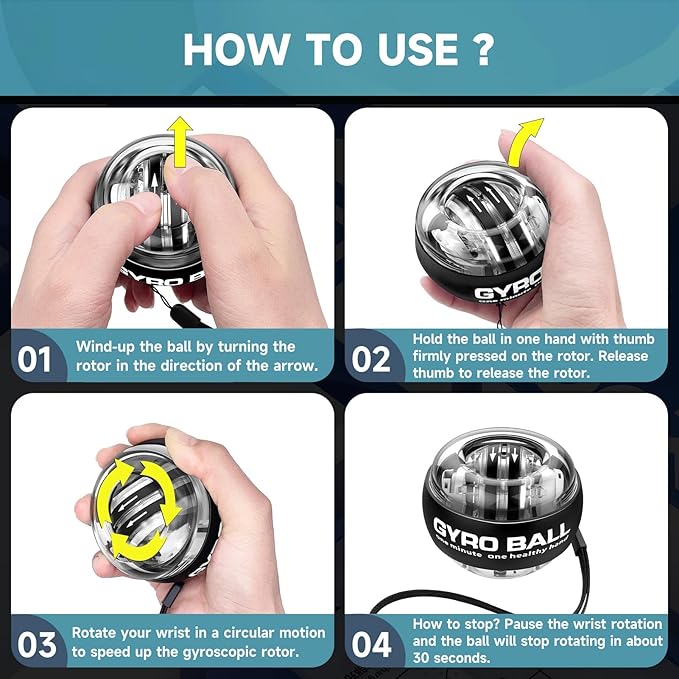 HOW TO USE ?

GYRO B

01 Wind-up the ball by turning the rotor in the direction of the arrow.

GYRO
one minute

02 Hold the ball in one hand with thumb firmly pressed on the rotor. Release thumb to release the rotor.

03 Rotate your wrist in a circular motion to speed up the gyroscopic rotor.

GYRO BALL
one minute one healthy hand

04 How to stop? Pause the wrist rotation and the ball will stop rotating in about 30 seconds.