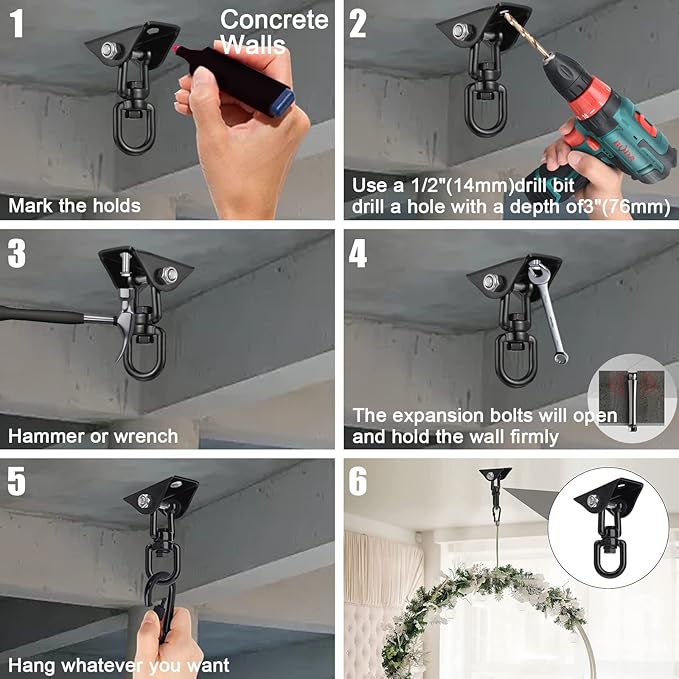 1

Concrete Walls

Mark the holds

2

Use a 1/2"(14mm)drill bit drill a hole with a depth of3"(76mm)

3

Hammer or wrench

4

The expansion bolts will open and hold the wall firmly

5

Hang whatever you want

6