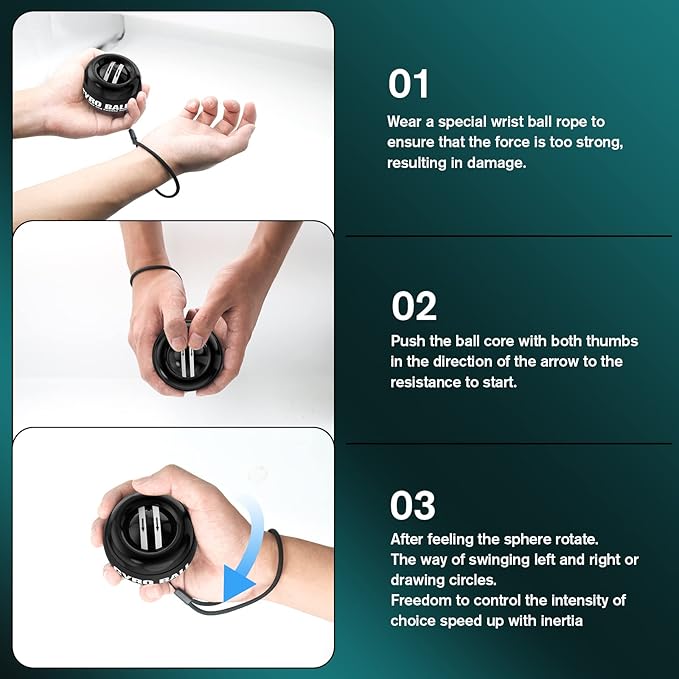 GYRO BALL

01
Wear a special wrist ball rope to ensure that the force is too strong, resulting in damage.

02
Push the ball core with both thumbs in the direction of the arrow to the resistance to start.

GYRO BALL

03
After feeling the sphere rotate.
The way of swinging left and right or drawing circles.
Freedom to control the intensity of choice speed up with inertia