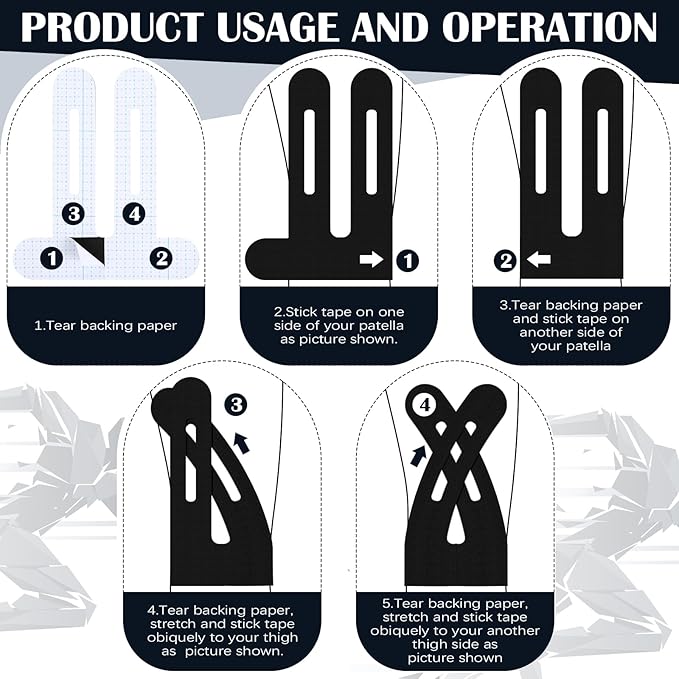 PRODUCT USAGE AND OPERATION

3
4
1
2

1.Tear backing paper

1

2.Stick tape on one side of your patella as picture shown.

2

3.Tear backing paper and stick tape on another side of your patella

3

4.Tear backing paper, stretch and stick tape obiquely to your thigh as picture shown.

4

5.Tear backing paper, stretch and stick tape obiquely to your another thigh side as picture shown