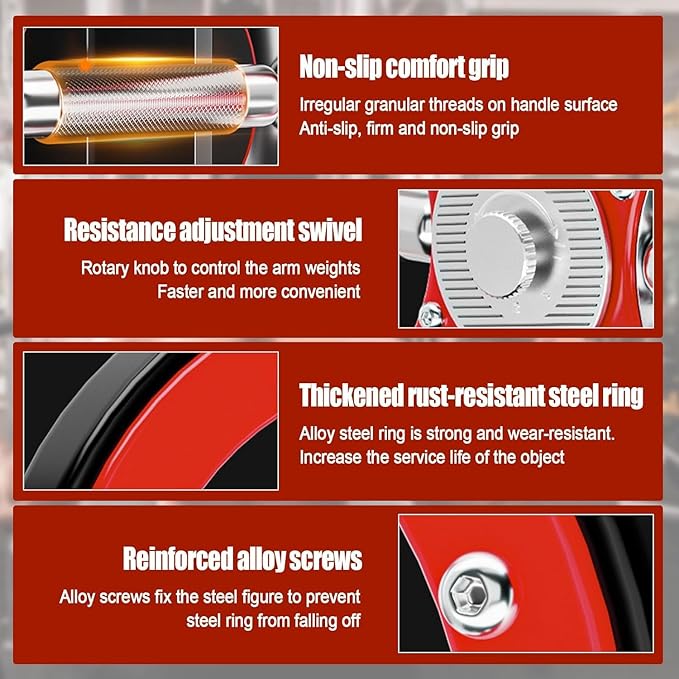 Non-slip comfort grip
Irregular granular threads on handle surface
Anti-slip, firm and non-slip grip

Resistance adjustment swivel
Rotary knob to control the arm weights
Faster and more convenient

Thickened rust-resistant steel ring
Alloy steel ring is strong and wear-resistant.
Increase the service life of the object

Reinforced alloy screws
Alloy screws fix the steel figure to prevent
steel ring from falling off