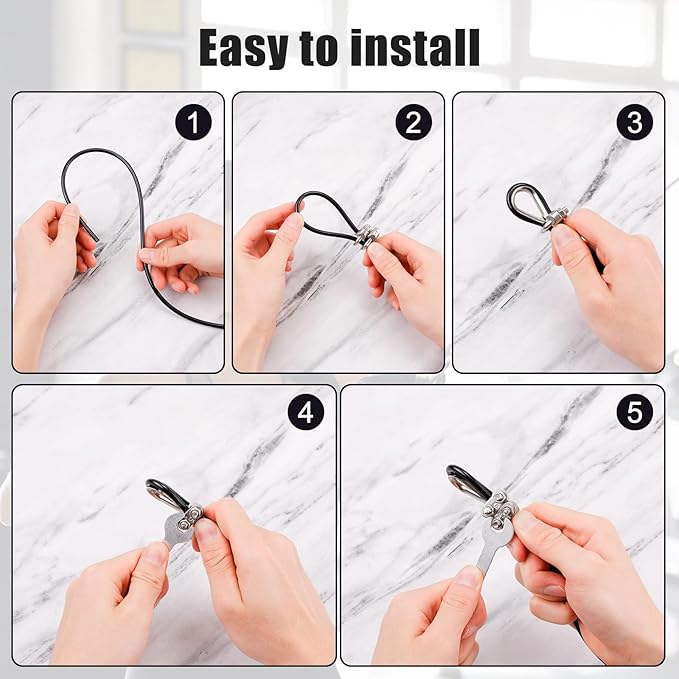 Easy to install

1

2

3

4

5