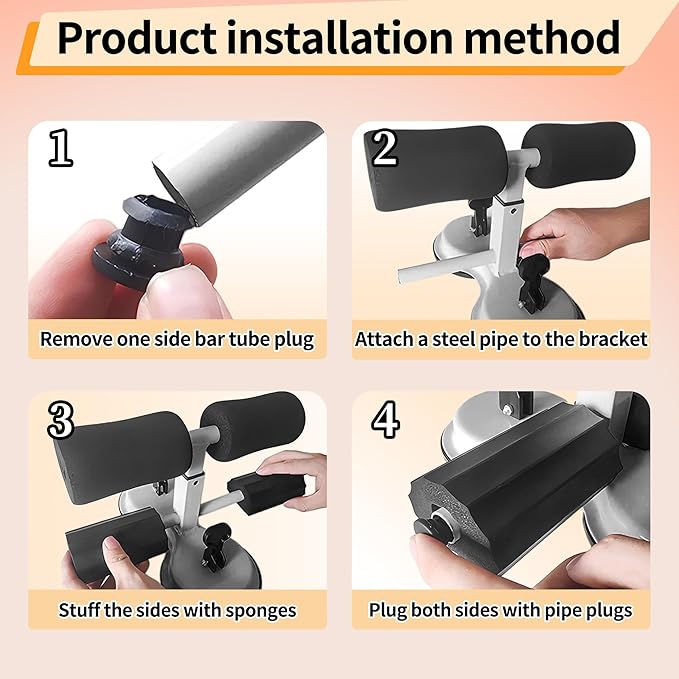 Product installation method

1

Remove one side bar tube plug

2

Attach a steel pipe to the bracket

3

Stuff the sides with sponges

4

Plug both sides with pipe plugs