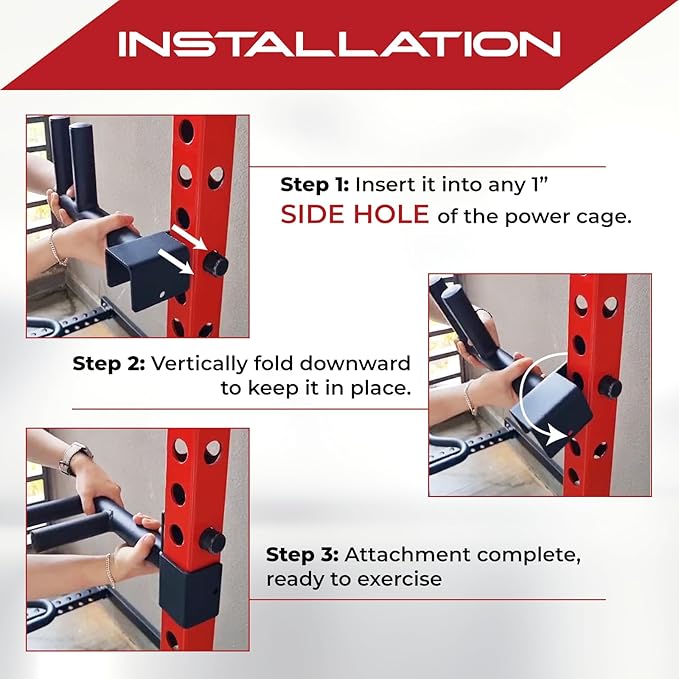 INSTALLATION

Step 1: Insert it into any 1" SIDE HOLE of the power cage.

Step 2: Vertically fold downward to keep it in place.

Step 3: Attachment complete, ready to exercise