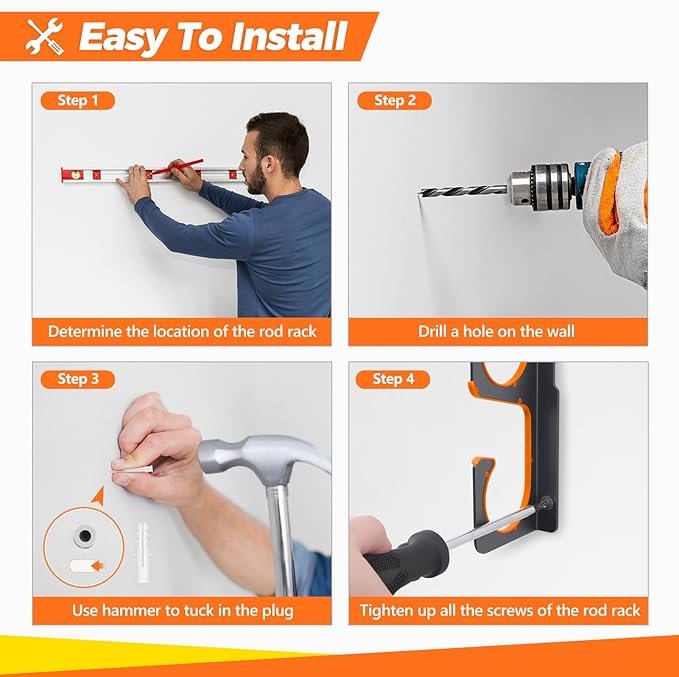 Easy To Install

Step 1

Determine the location of the rod rack

Step 2

Drill a hole on the wall

Step 3

Use hammer to tuck in the plug

Step 4

Tighten up all the screws of the rod rack