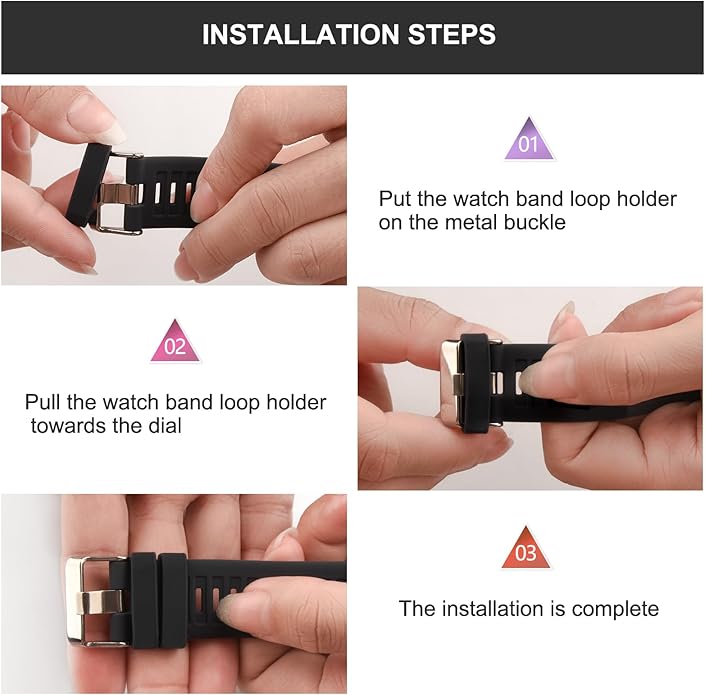 INSTALLATION STEPS

01

Put the watch band loop holder on the metal buckle

02

Pull the watch band loop holder towards the dial

03

The installation is complete