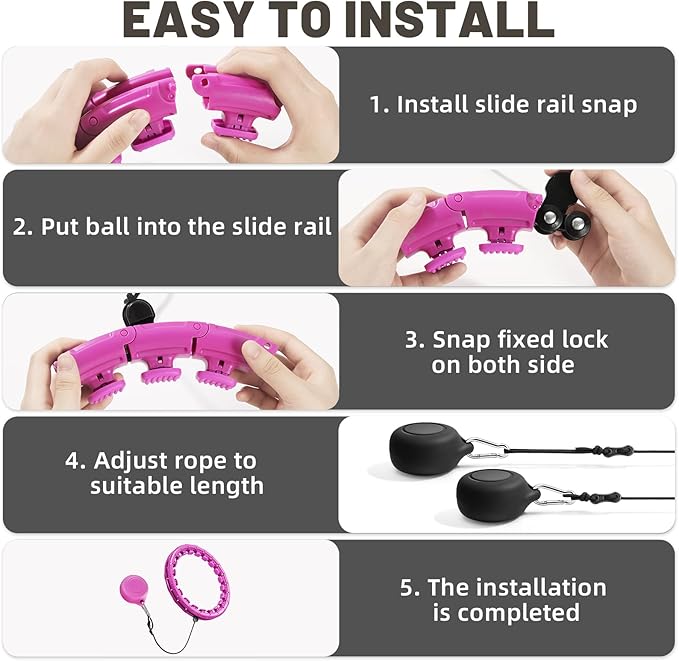 EASY TO INSTALL

1. Install slide rail snap

2. Put ball into the slide rail

3. Snap fixed lock on both side

4. Adjust rope to suitable length

5. The installation is completed