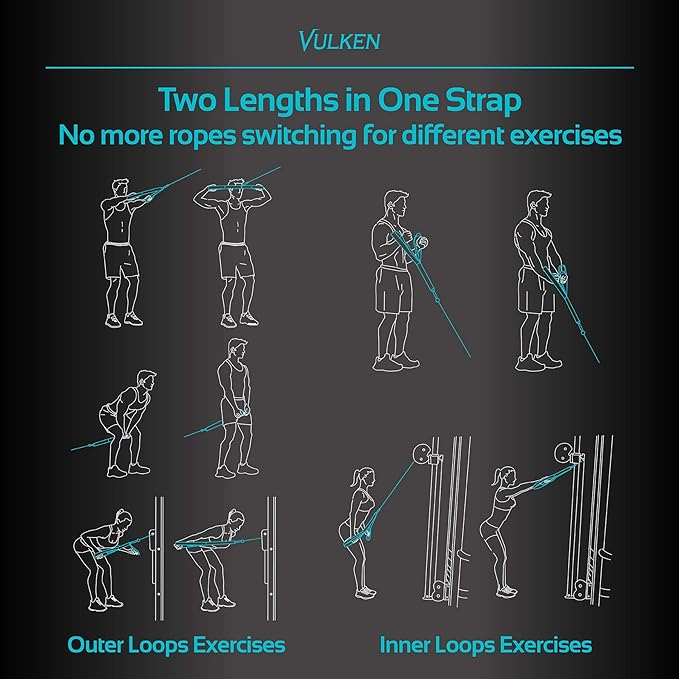 VULKEN

Two Lengths in One Strap
No more ropes switching for different exercises

Outer Loops Exercises

Inner Loops Exercises