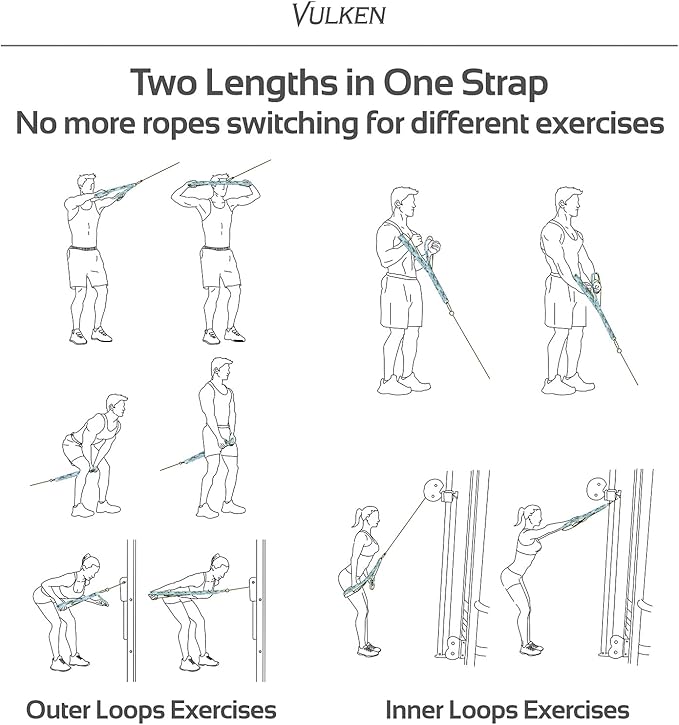 VULKEN

Two Lengths in One Strap
No more ropes switching for different exercises

Outer Loops Exercises

Inner Loops Exercises