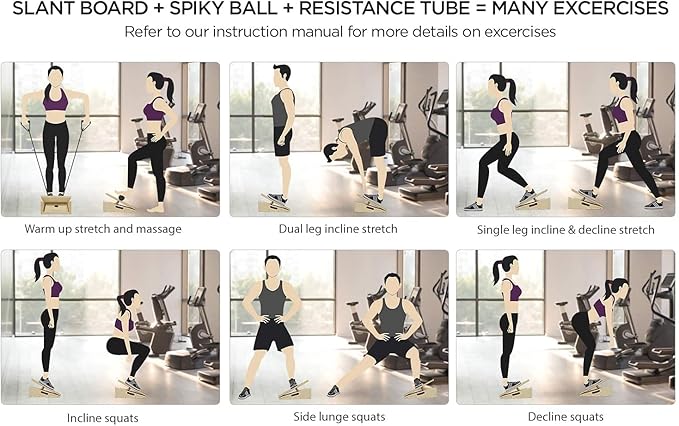 SLANT BOARD + SPIKY BALL + RESISTANCE TUBE = MANY EXCERCISES
Refer to our instruction manual for more details on excercises

Warm up stretch and massage

Dual leg incline stretch

Single leg incline & decline stretch

Incline squats

Side lunge squats

Decline squats