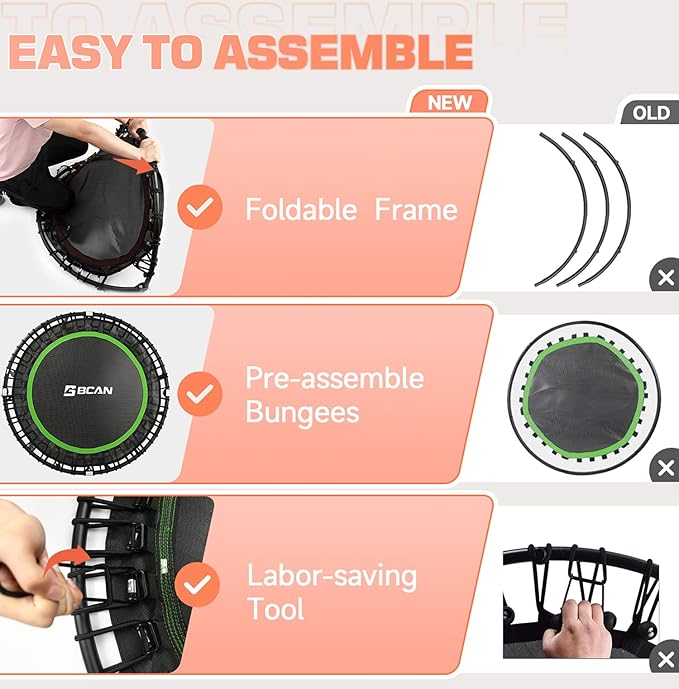 EASY TO ASSEMBLE

NEW

OLD

Foldable Frame

BCAN

Pre-assemble Bungees

Labor-saving Tool