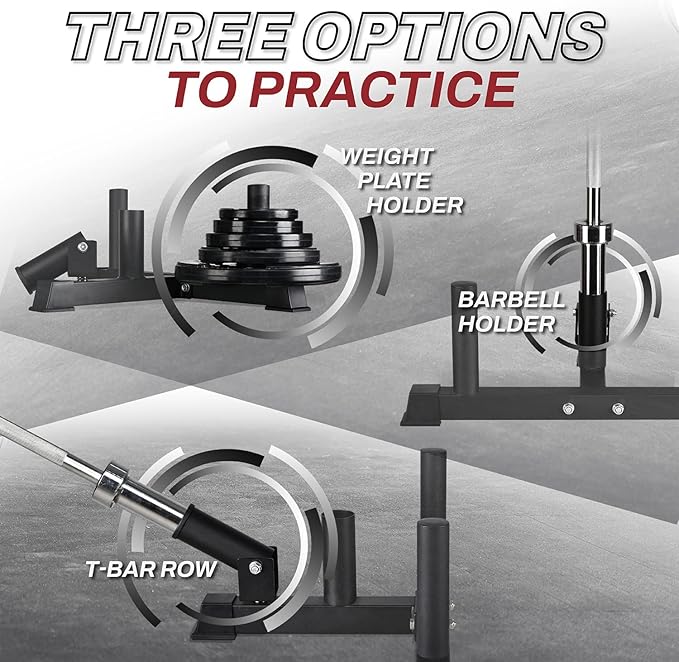 THREE OPTIONS
TO PRACTICE

WEIGHT PLATE HOLDER

BARBELL HOLDER

T-BAR ROW