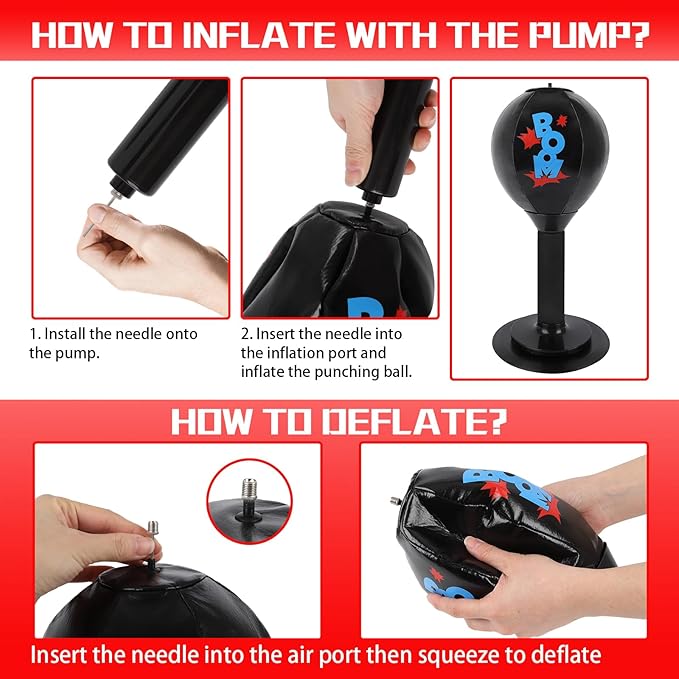 HOW TO INFLATE WITH THE PUMP?

1. Install the needle onto the pump.

2. Insert the needle into the inflation port and inflate the punching ball.

BOOM

HOW TO DEFLATE?

BOOM

Insert the needle into the air port then squeeze to deflate