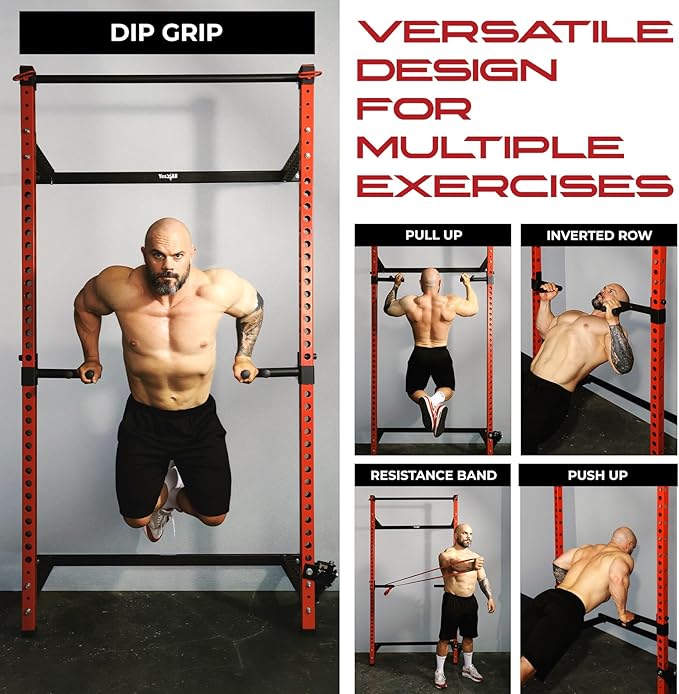 DIP GRIP

Yes4All

VERSATILE DESIGN FOR MULTIPLE EXERCISES

PULL UP

INVERTED ROW

RESISTANCE BAND

PUSH UP