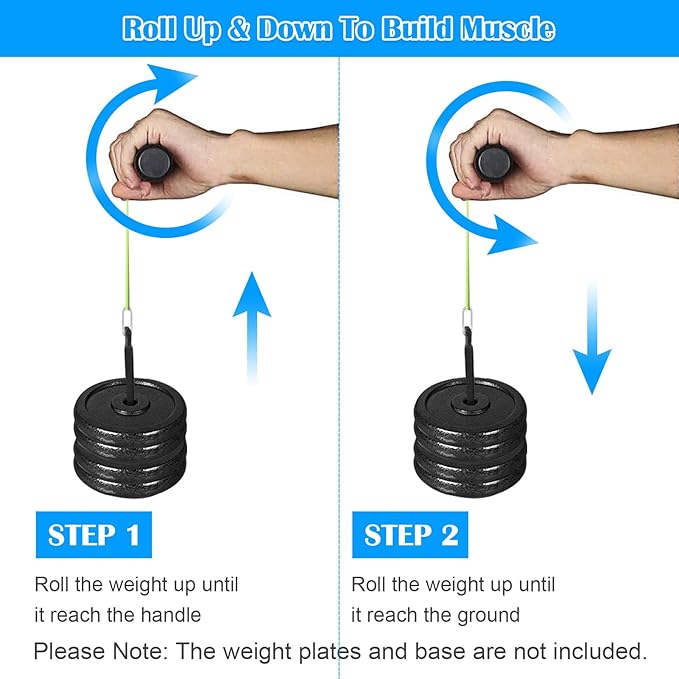 Roll Up & Down To Build Muscle

STEP 1

Roll the weight up until it reach the handle

STEP 2

Roll the weight up until it reach the ground

Please Note: The weight plates and base are not included.