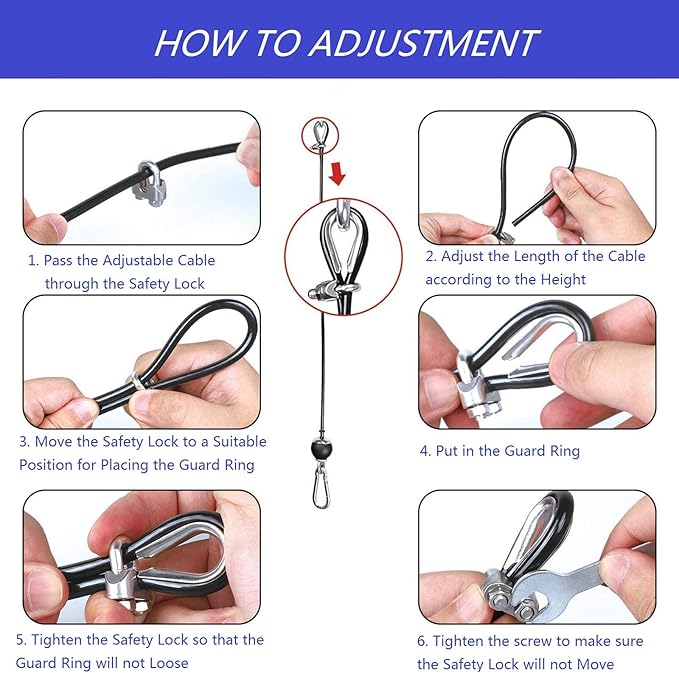 HOW TO ADJUSTMENT

1. Pass the Adjustable Cable through the Safety Lock

2. Adjust the Length of the Cable according to the Height

3. Move the Safety Lock to a Suitable Position for Placing the Guard Ring

4. Put in the Guard Ring

5. Tighten the Safety Lock so that the Guard Ring will not Loose

6. Tighten the screw to make sure the Safety Lock will not Move