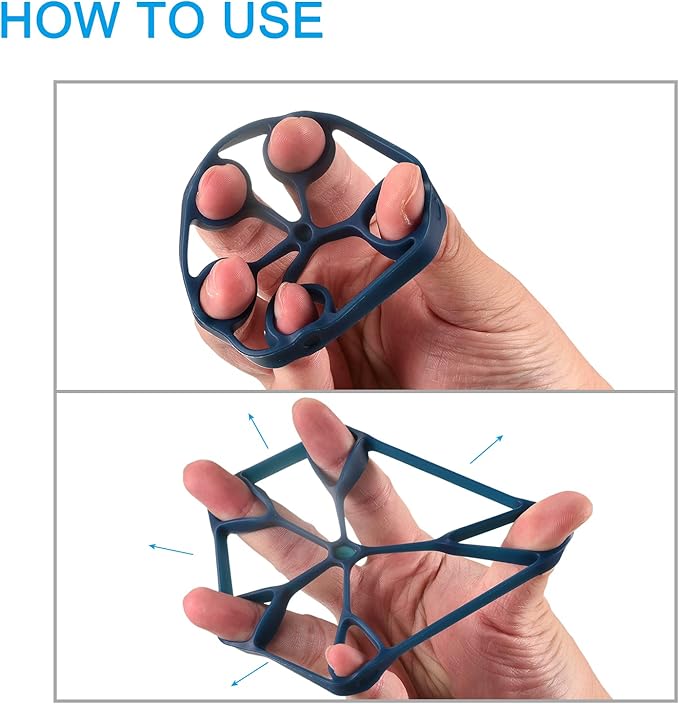 HOW TO USE