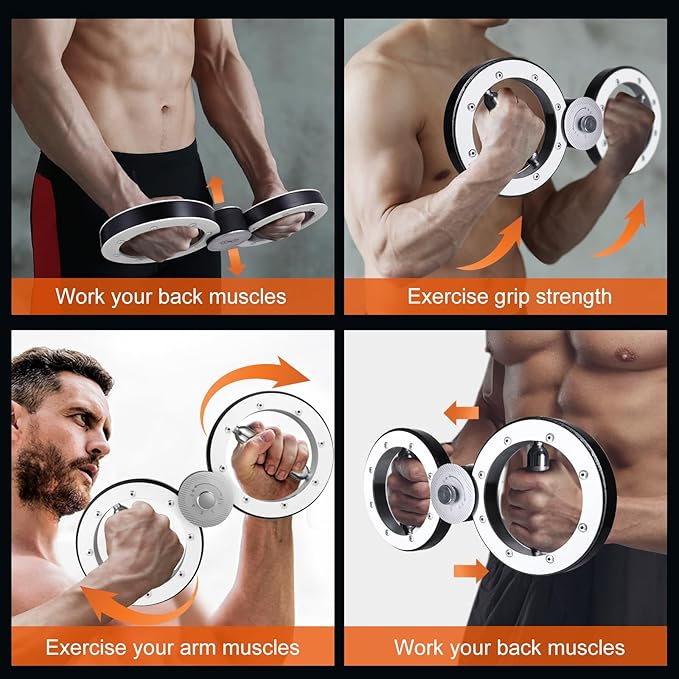 Work your back muscles

Exercise grip strength

Exercise your arm muscles

Work your back muscles