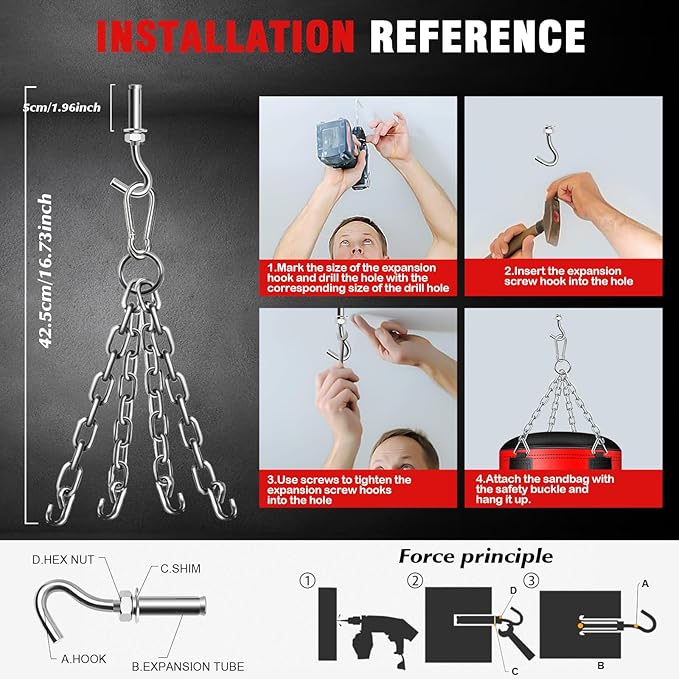 INSTALLATION REFERENCE

5cm/1.96inch

42.5cm/16.73inch

1.Mark the size of the expansion hook and drill the hole with the corresponding size of the drill hole

2.Insert the expansion screw hook into the hole

3.Use screws to tighten the expansion screw hooks into the hole

4.Attach the sandbag with the safety buckle and hang it up.

D.HEX NUT
C.SHIM
A.HOOK
B.EXPANSION TUBE

Force principle

①
②
D
C
③
A
B