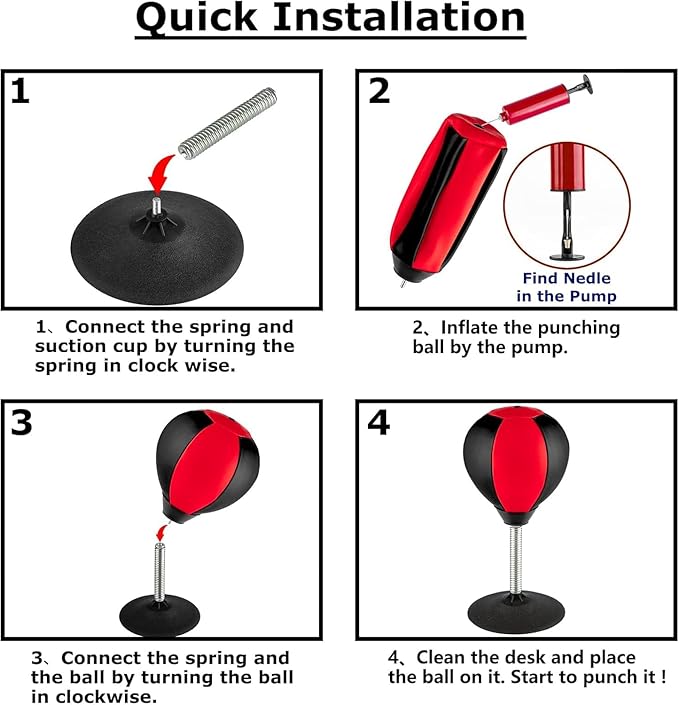 Quick Installation

1

1、Connect the spring and suction cup by turning the spring in clock wise.

2

Find Nedle in the Pump

2、Inflate the punching ball by the pump.

3

3、Connect the spring and the ball by turning the ball in clockwise.

4

4、Clean the desk and place the ball on it. Start to punch it !