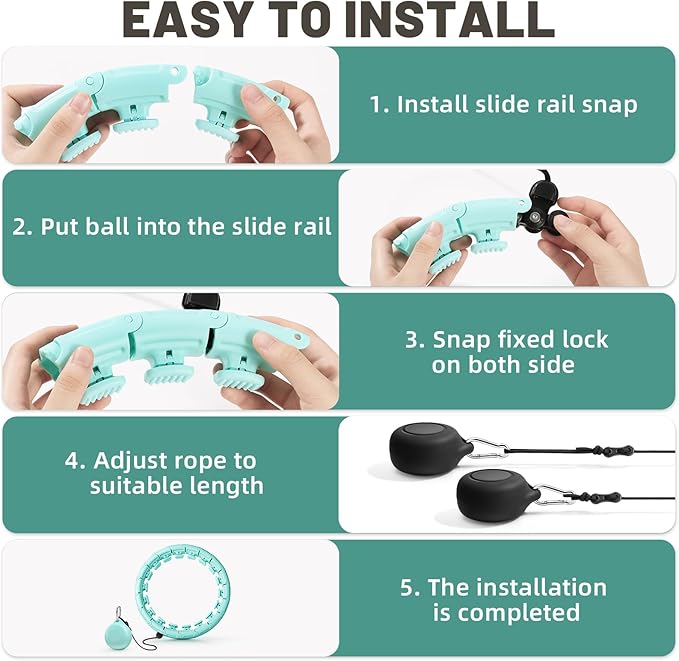 EASY TO INSTALL

1. Install slide rail snap

2. Put ball into the slide rail

3. Snap fixed lock on both side

4. Adjust rope to suitable length

5. The installation is completed