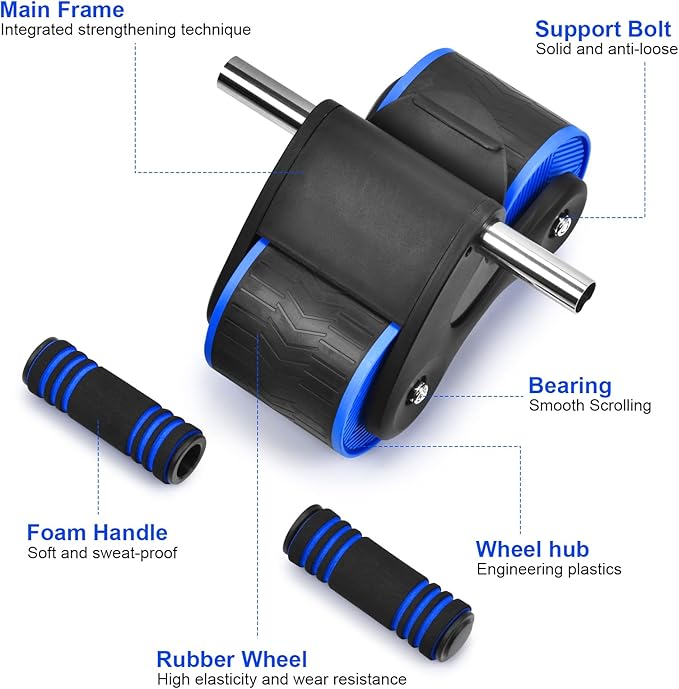 Main Frame
Integrated strengthening technique

Support Bolt
Solid and anti-loose

Bearing
Smooth Scrolling

Foam Handle
Soft and sweat-proof

Wheel hub
Engineering plastics

Rubber Wheel
High elasticity and wear resistance