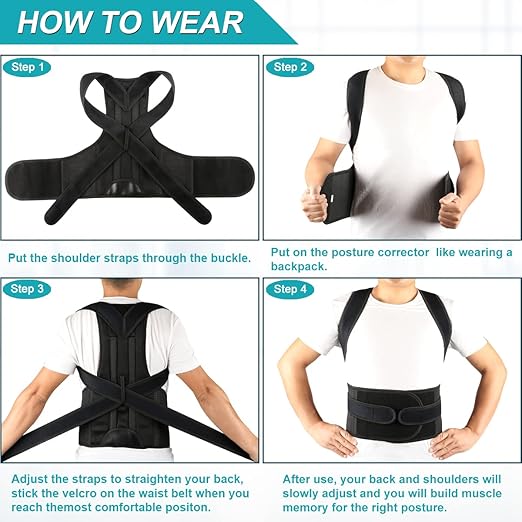 HOW TO WEAR

Step 1

Put the shoulder straps through the buckle.

Step 2

Put on the posture corrector like wearing a backpack.

Step 3

Adjust the straps to straighten your back, stick the velcro on the waist belt when you reach themost comfortable positon.

Step 4

After use, your back and shoulders will slowly adjust and you will build muscle memory for the right posture.