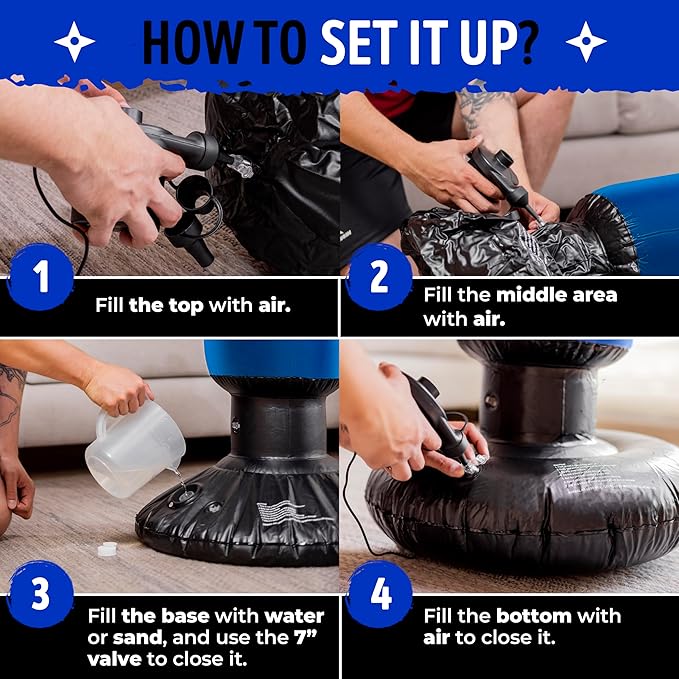 HOW TO SET IT UP?

1
Fill the top with air.

2
Fill the middle area with air.

3
Fill the base with water or sand, and use the 7” valve to close it.

4
Fill the bottom with air to close it.