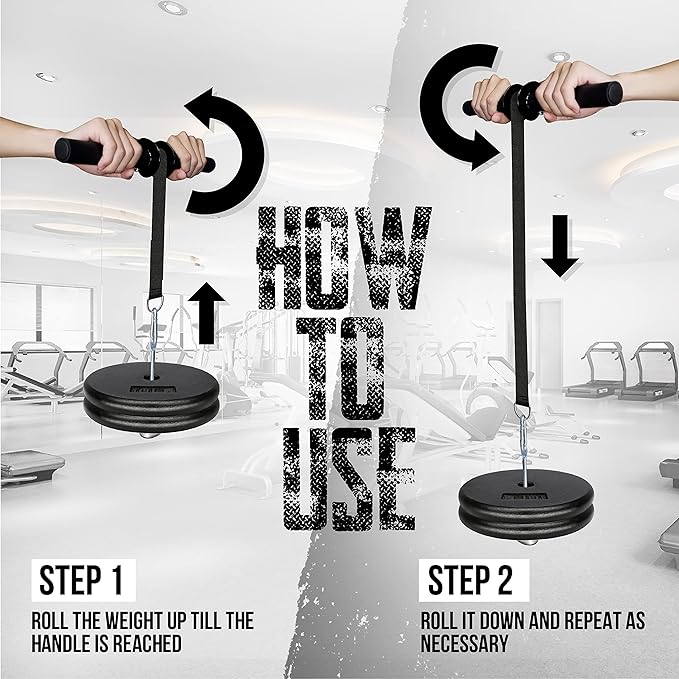 HOW TO USE

STEP 1

ROLL THE WEIGHT UP TILL THE HANDLE IS REACHED

STEP 2

ROLL IT DOWN AND REPEAT AS NECESSARY