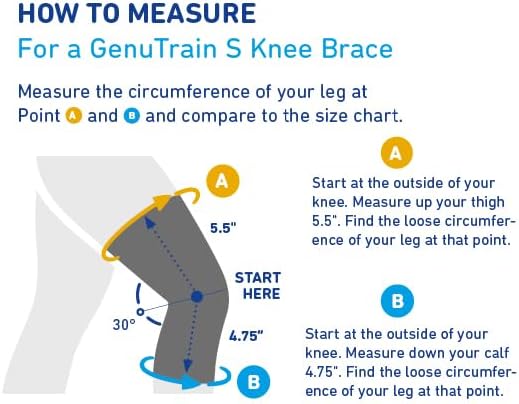 HOW TO MEASURE
For a GenuTrain S Knee Brace

Measure the circumference of your leg at Point A and B and compare to the size chart.

A
5.5"
START HERE
30°
4.75"
B

A
Start at the outside of your knee. Measure up your thigh 5.5". Find the loose circumference of your leg at that point.

B
Start at the outside of your knee. Measure down your calf 4.75". Find the loose circumference of your leg at that point.