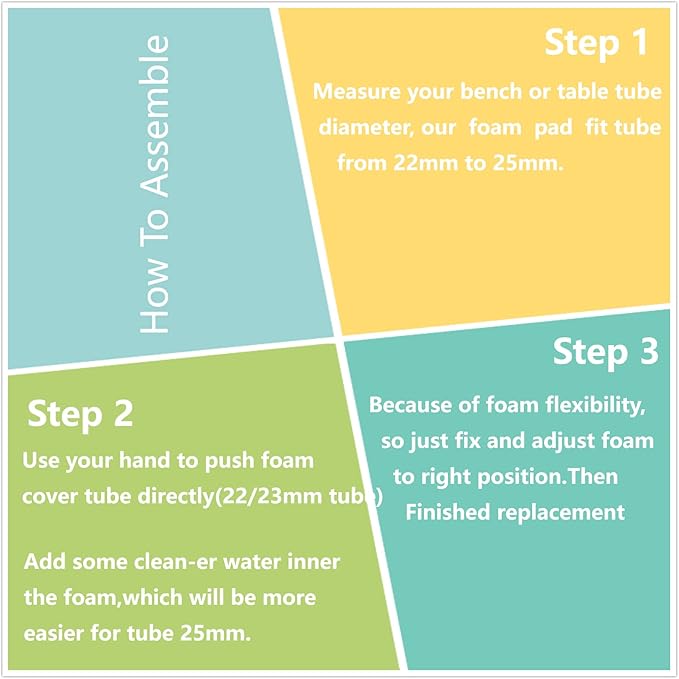 How To Assemble

Step 1

Measure your bench or table tube diameter, our foam pad fit tube from 22mm to 25mm.

Step 2

Use your hand to push foam cover tube directly(22/23mm tube)

Add some clean-er water inner the foam,which will be more easier for tube 25mm.

Step 3

Because of foam flexibility, so just fix and adjust foam to right position.Then Finished replacement