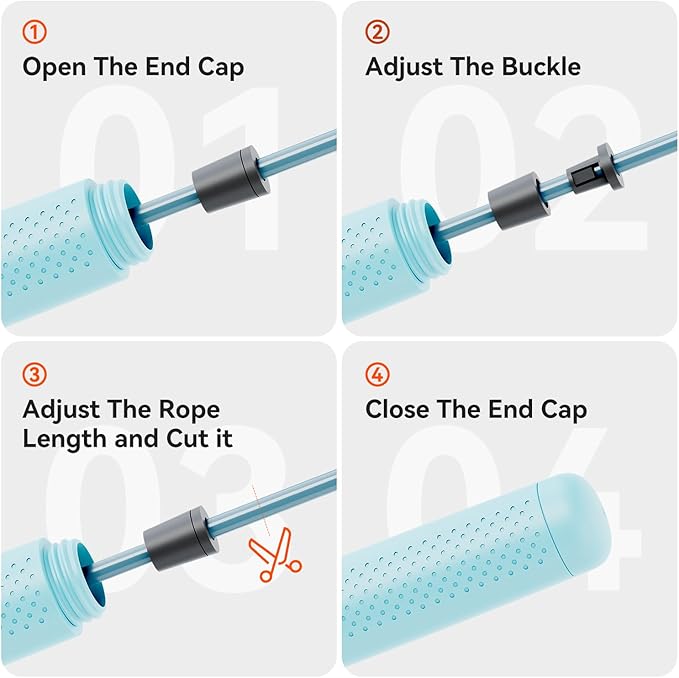 ①
Open The End Cap
01

②
Adjust The Buckle
02

③
Adjust The Rope Length and Cut it
03

④
Close The End Cap
04