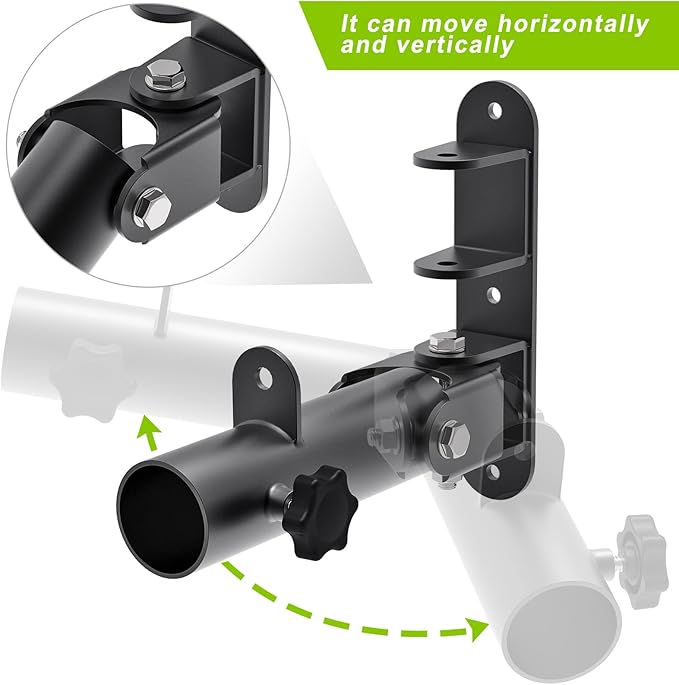 It can move horizontally and vertically