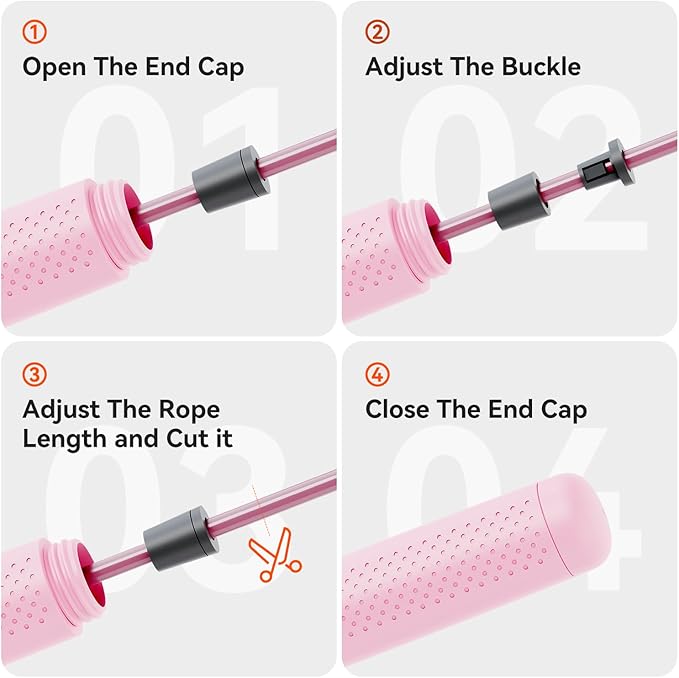 ①
Open The End Cap
01

②
Adjust The Buckle
02

③
Adjust The Rope Length and Cut it
03

④
Close The End Cap
04