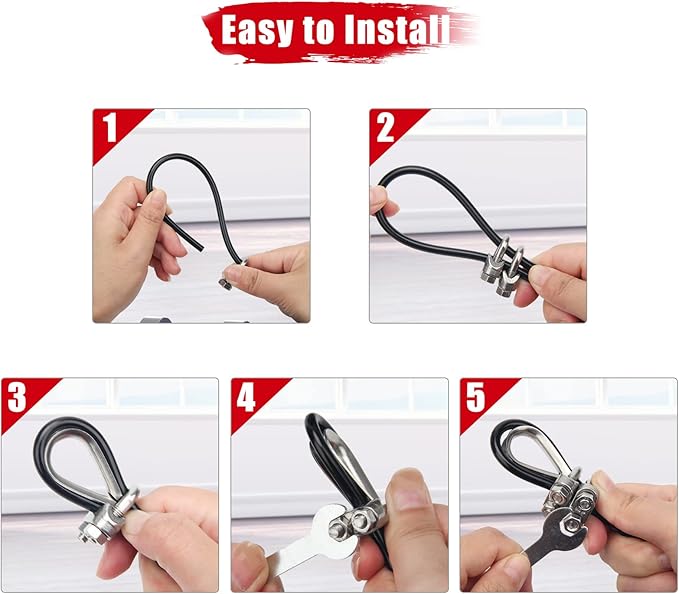 Easy to Install

1

2

3

4

5