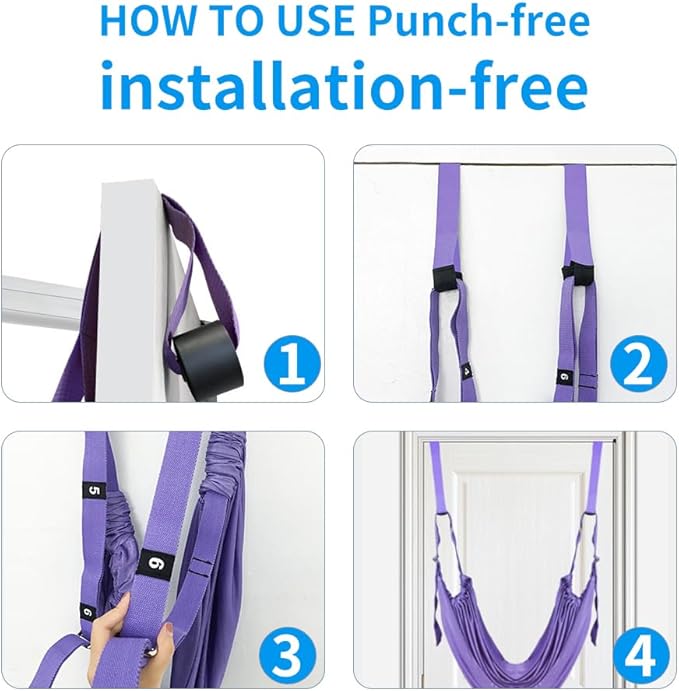 HOW TO USE Punch-free
installation-free

1

4 6 2

5 6 6 3

4