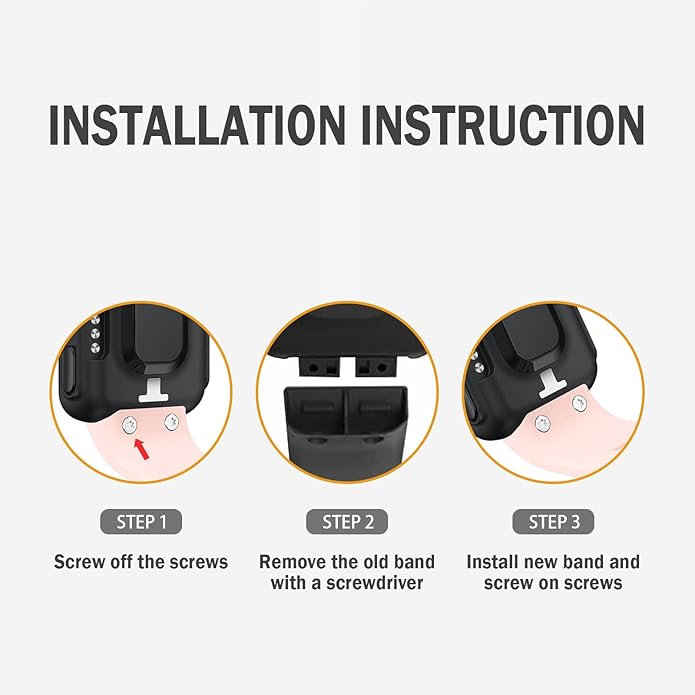 INSTALLATION INSTRUCTION

STEP 1

Screw off the screws

STEP 2

Remove the old band with a screwdriver

STEP 3

Install new band and screw on screws