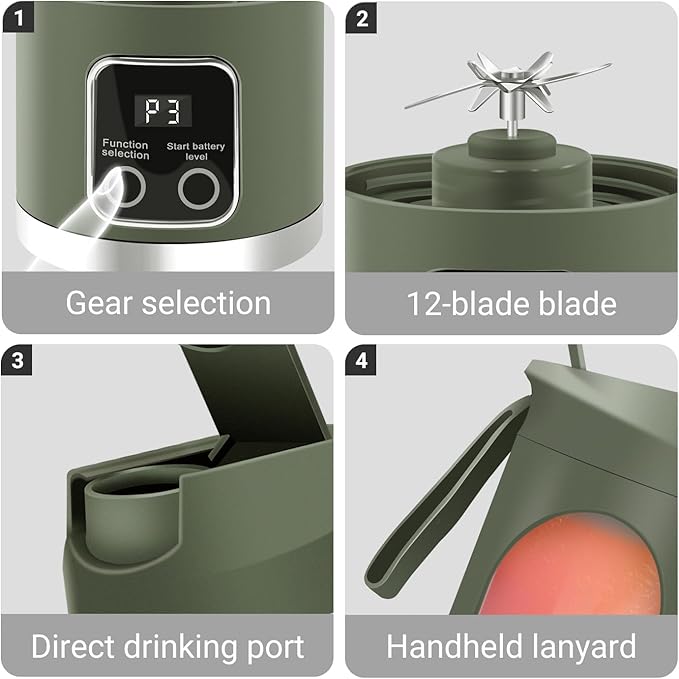 1

P3

Function selection

Start battery level

Gear selection

2

12-blade blade

3

Direct drinking port

4

Handheld lanyard