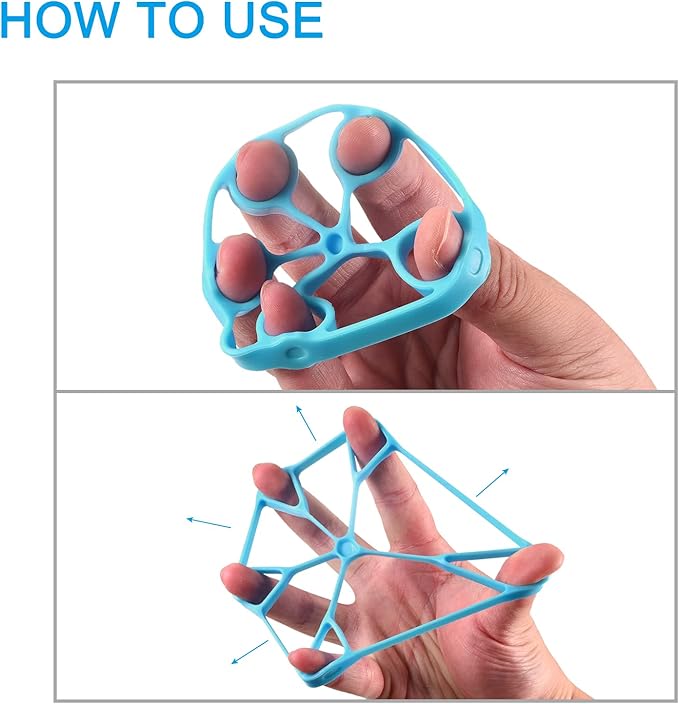 HOW TO USE