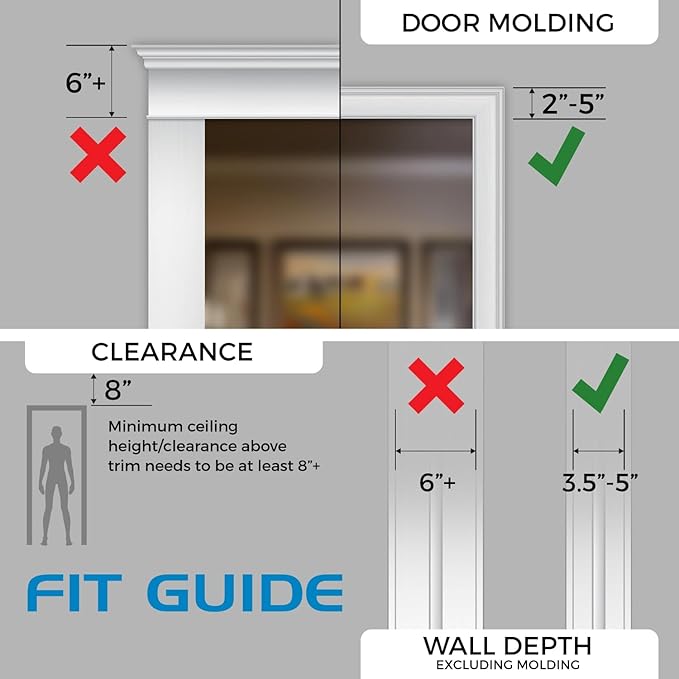 DOOR MOLDING

6”+

2”-5”

CLEARANCE

8”

Minimum ceiling height/clearance above trim needs to be at least 8”+

6”+

3.5”-5”

FIT GUIDE

WALL DEPTH
EXCLUDING MOLDING